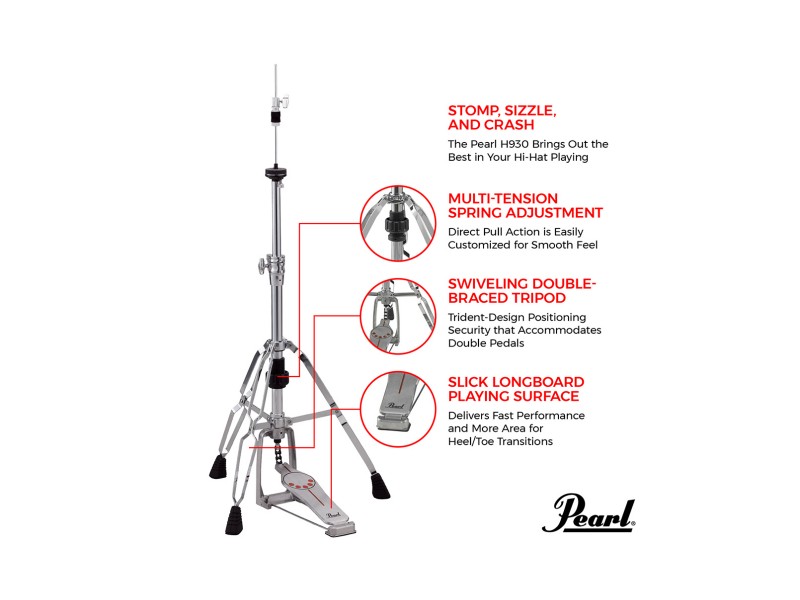 STOMP, SIZZLE, AND CRASH

The Pearl H930 Brings Out the Best in Your Hi-Hat Playing

MULTI-TENSION SPRING ADJUSTMENT

Direct Pull Action is Easily Customized for Smooth Feel

SWIVELING DOUBLE-BRACED TRIPOD

Trident-Design Positioning Security that Accommodates Double Pedals

SLICK LONGBOARD PLAYING SURFACE

Delivers Fast Performance and More Area for Heel/Toe Transitions

Pearl

Pearl

Pearl